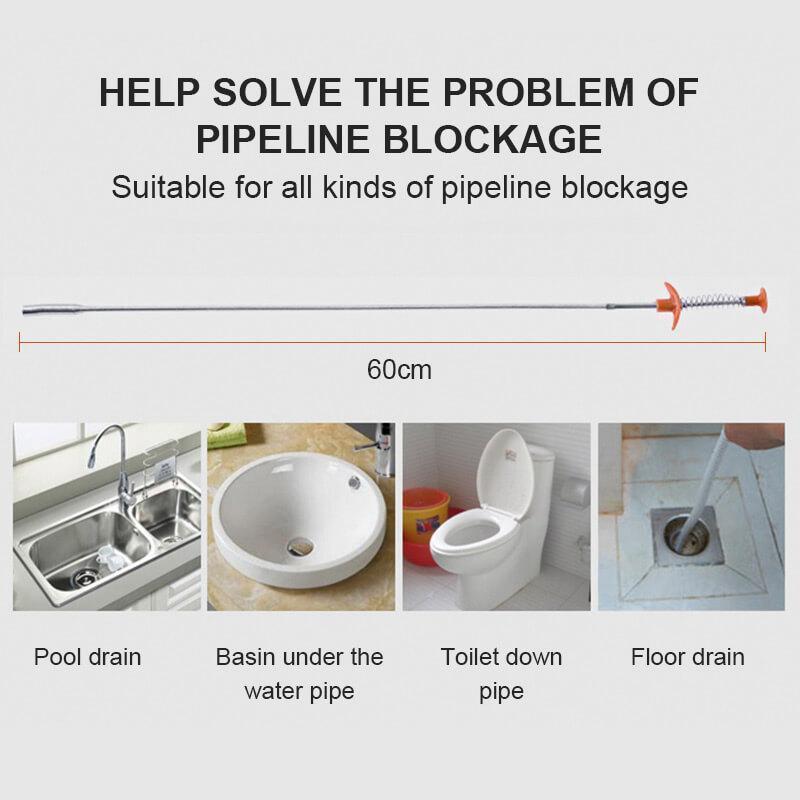 HELP SOLVE THE PROBLEM OF PIPELINE BLOCKAGE

Suitable for all kinds of pipeline blockage

60cm

Pool drain

Basin under the water pipe

Toilet down pipe

Floor drain